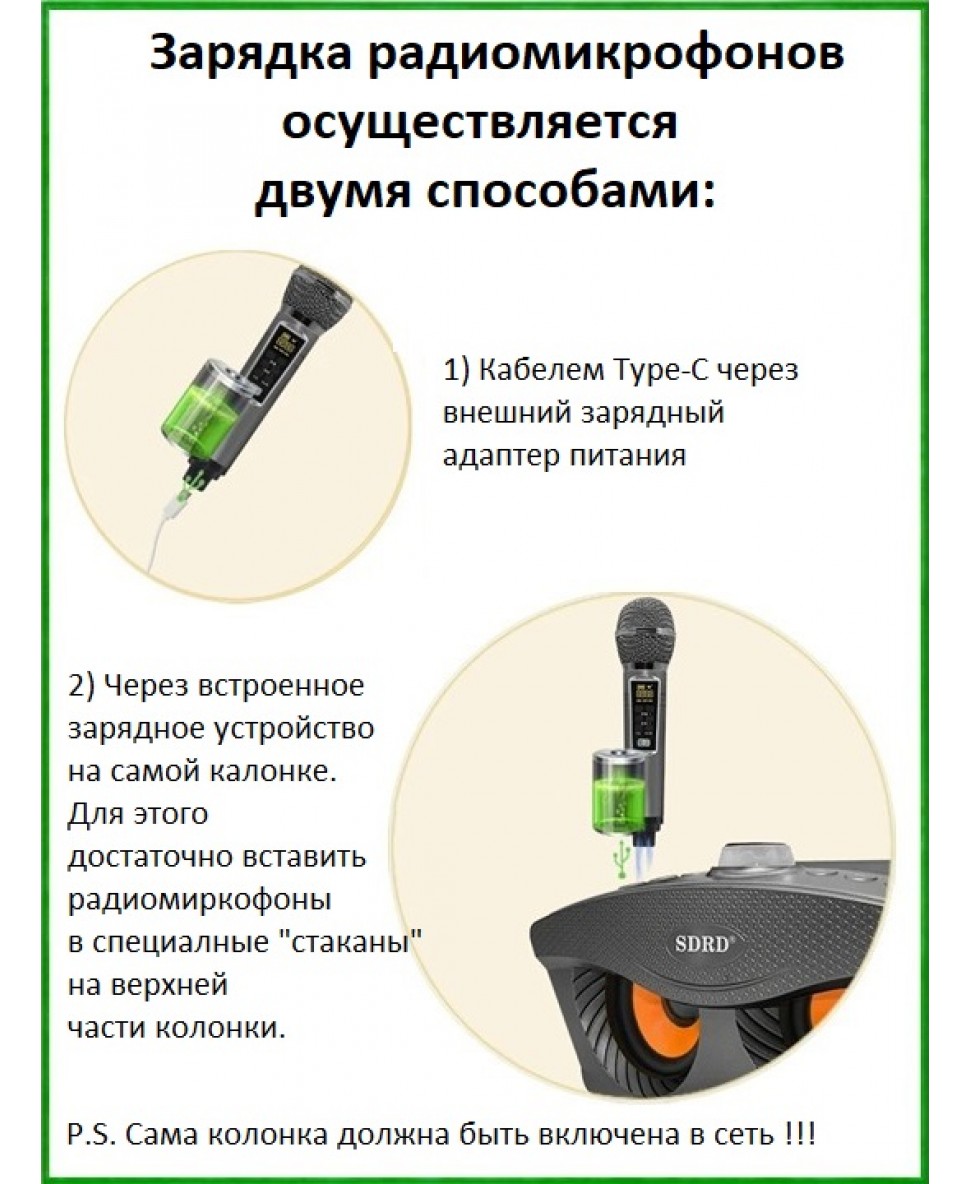 Зарядка радиомикрофонов осуществляется двумя способами:

1) Кабелем Type-C через внешний зарядный адаптер питания

2) Через встроенное зарядное устройство на самой калонке. Для этого достаточно вставить радиомиркофоны в специалные "стаканы" на верхней части колонки.

SDRD®

P.S. Сама колонка должна быть включена в сеть !!!